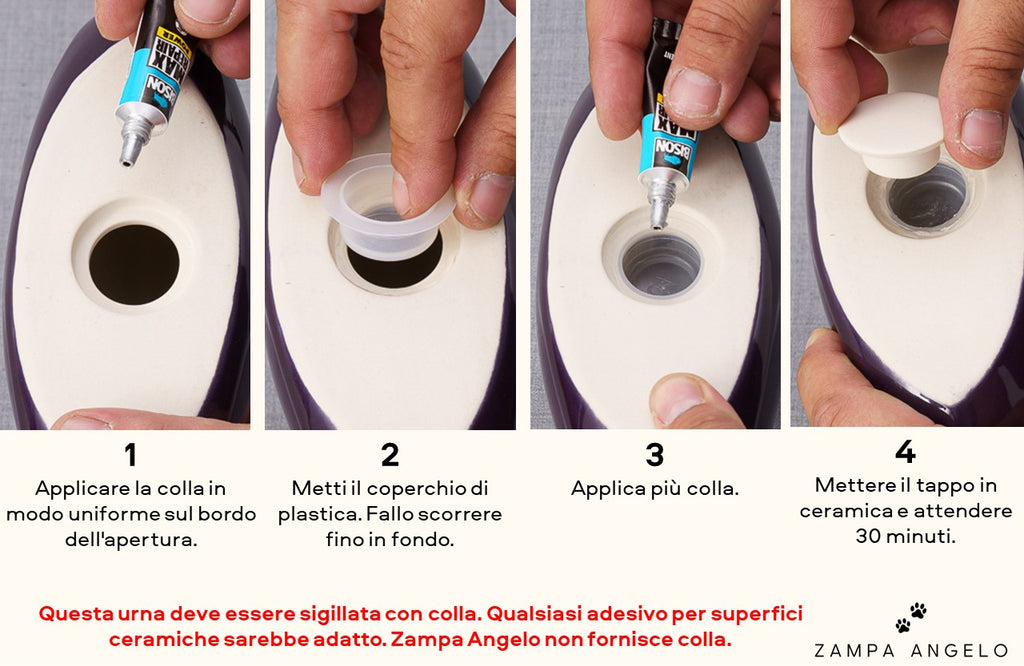 BISON MAX REPAIR

BISON

1
Applicare la colla in modo uniforme sul bordo dell'apertura.

2
Metti il coperchio di plastica. Fallo scorrere fino in fondo.

3
Applica più colla.

4
Mettere il tappo in ceramica e attendere 30 minuti.

Questa urna deve essere sigillata con colla. Qualsiasi adesivo per superfici ceramiche sarebbe adatto. Zampa Angelo non fornisce colla.

ZAMPA ANGELO